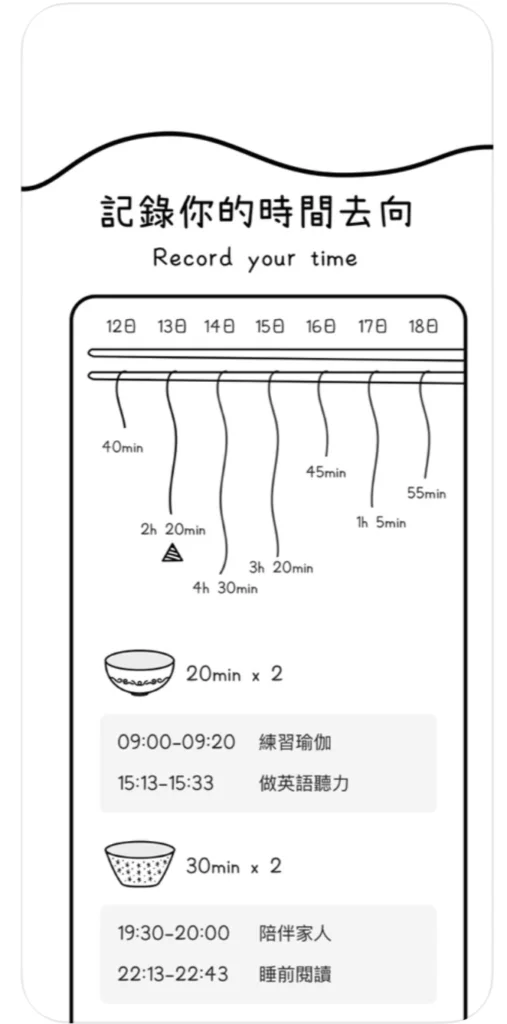 記錄你的時間去向

Record your time

12日 13日 14日 15日 16日 17日 18日

40min

2h 20min

4h 30min

3h 20min

45min

1h 5min

55min

20min x 2

09:00-09:20 練習瑜伽

15:13-15:33 做英語聽力

30min x 2

19:30-20:00 陪伴家人

22:13-22:43 睡前閱讀