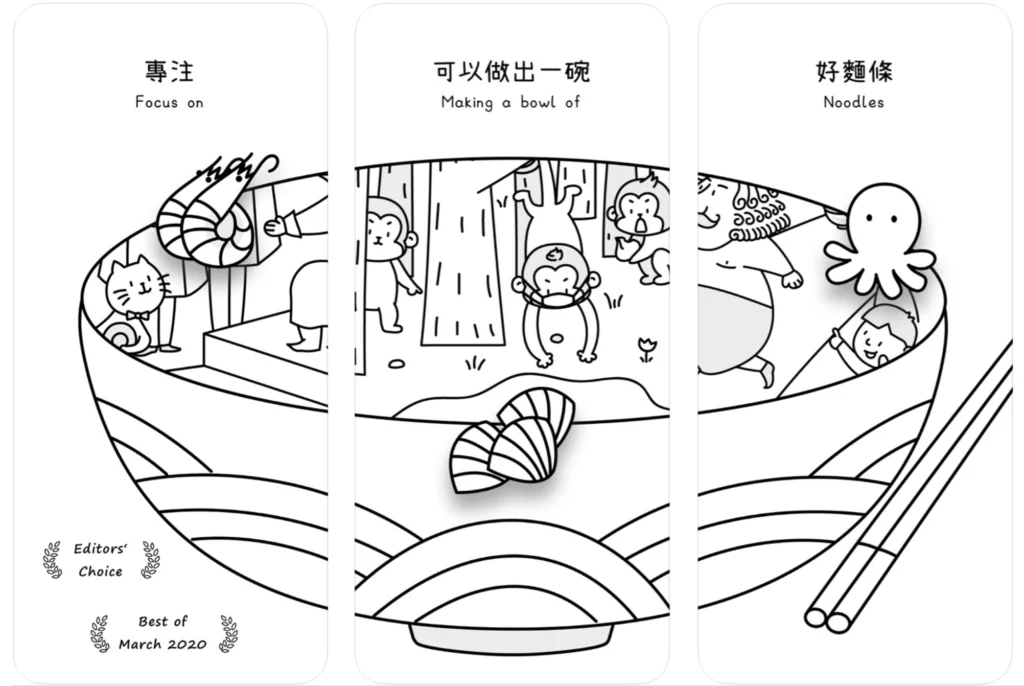 專注
Focus on

Editors' Choice

Best of March 2020

可以做出一碗
Making a bowl of

好麵條
Noodles